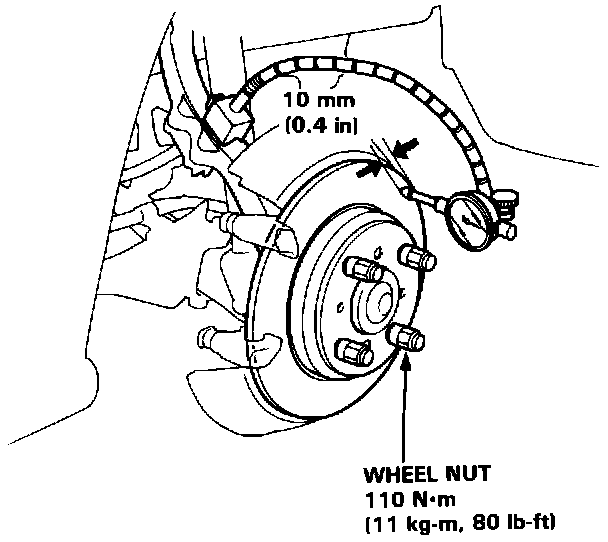 10 mm
(0.4 in)

WHEEL NUT
110 N·m
(11 kg-m, 80 lb-ft)