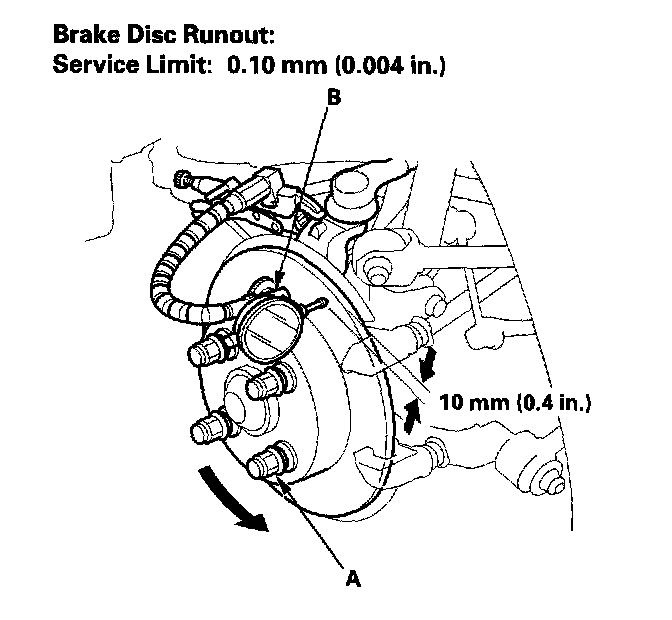 Brake Disc Runout:
Service Limit: 0.10 mm (0.004 in.)

B

10 mm (0.4 in.)

A