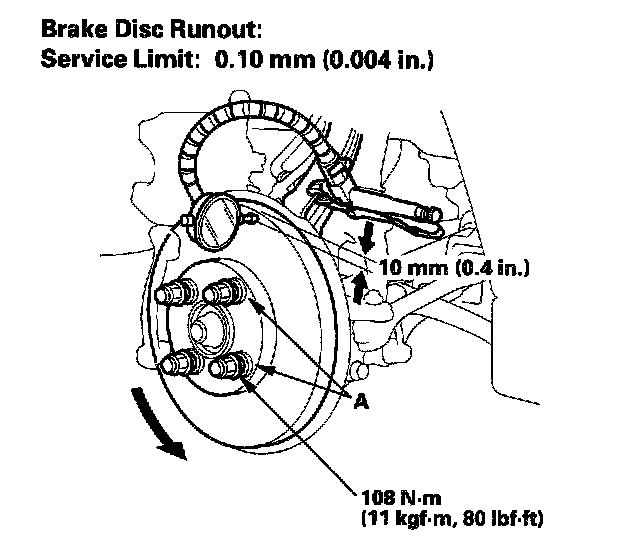 Brake Disc Runout:
Service Limit: 0.10 mm (0.004 in.)

10 mm (0.4 in.)

A

108 N·m
(11 kgf·m, 80 lbf·ft)