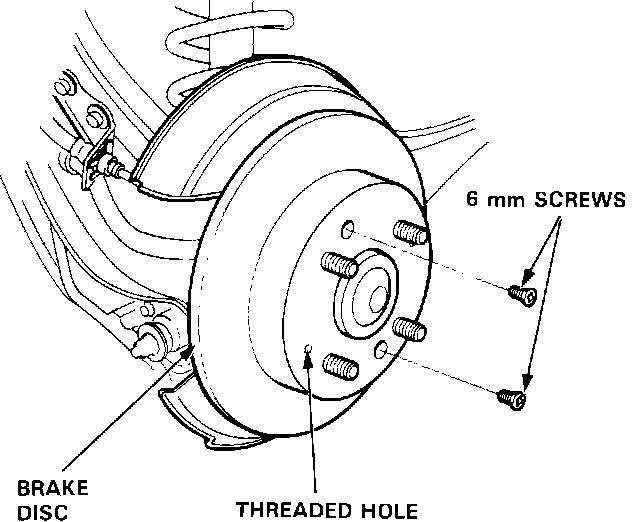 6 mm SCREWS

BRAKE DISC

THREADED HOLE