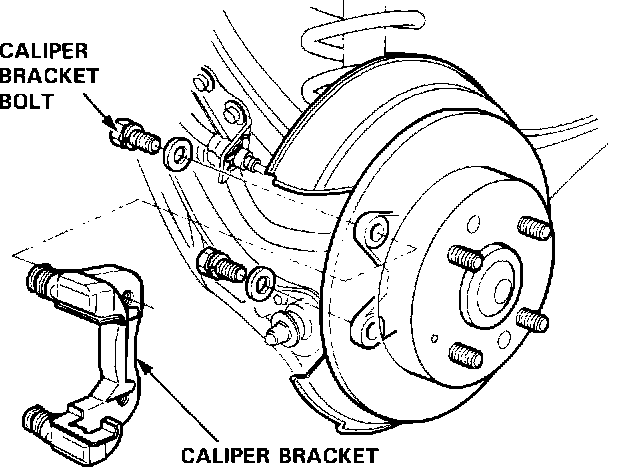 CALIPER BRACKET BOLT

CALIPER BRACKET