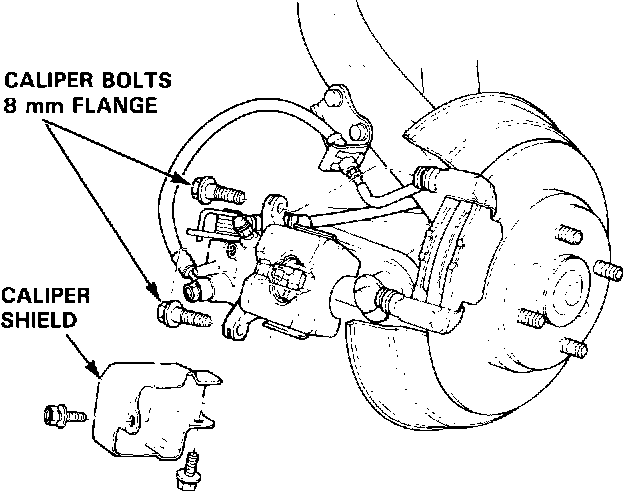 CALIPER BOLTS
8 mm FLANGE

CALIPER
SHIELD