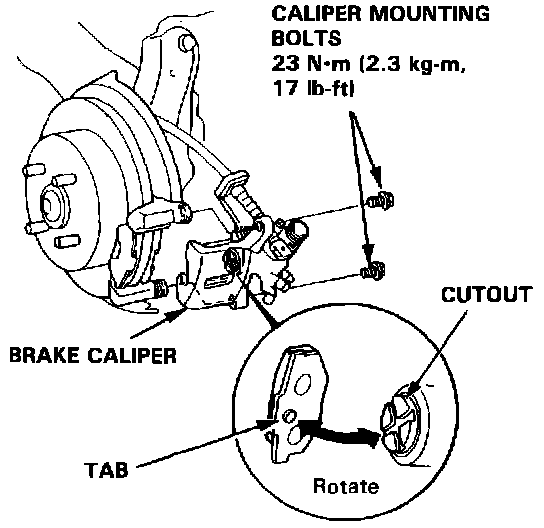 CALIPER MOUNTING BOLTS
23 N·m (2.3 kg-m, 17 lb-ft)

CUTOUT

BRAKE CALIPER

TAB

Rotate