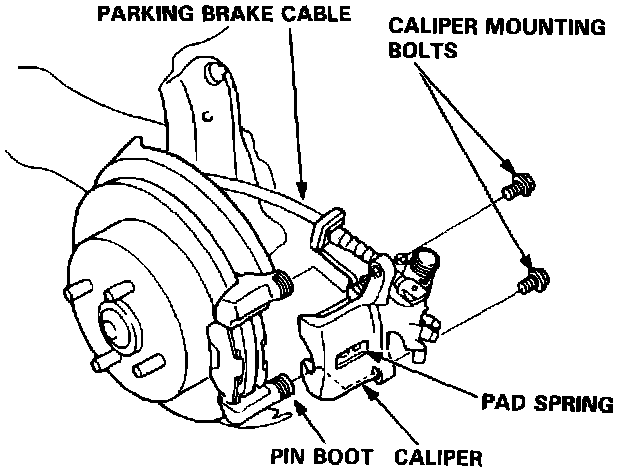 PARKING BRAKE CABLE

CALIPER MOUNTING BOLTS

PAD SPRING

PIN BOOT

CALIPER