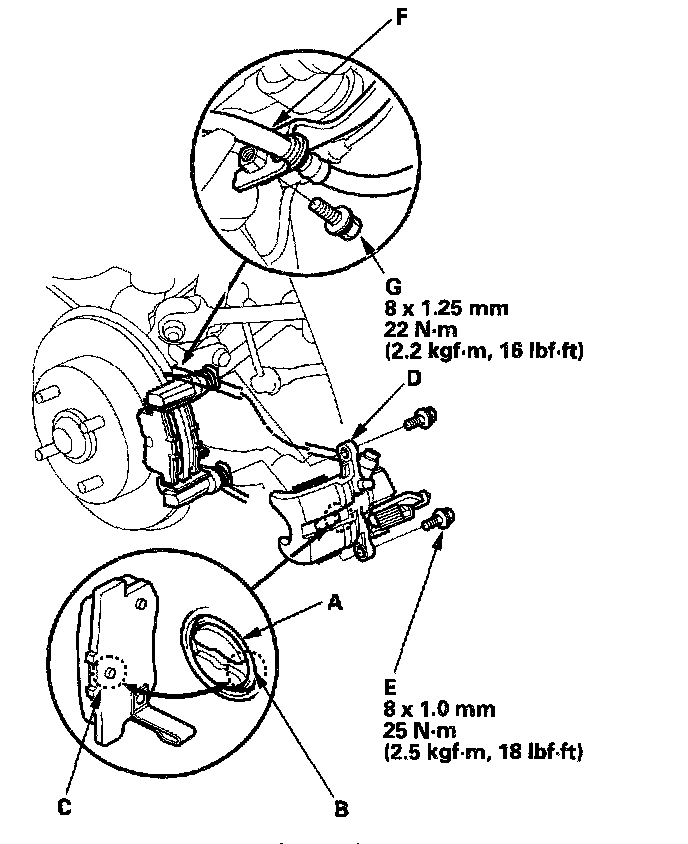 F

G
8 x 1.25 mm
22 N·m
(2.2 kgf·m, 16 lbf·ft)

D

A

E
8 x 1.0 mm
25 N·m
(2.5 kgf·m, 18 lbf·ft)

C

B