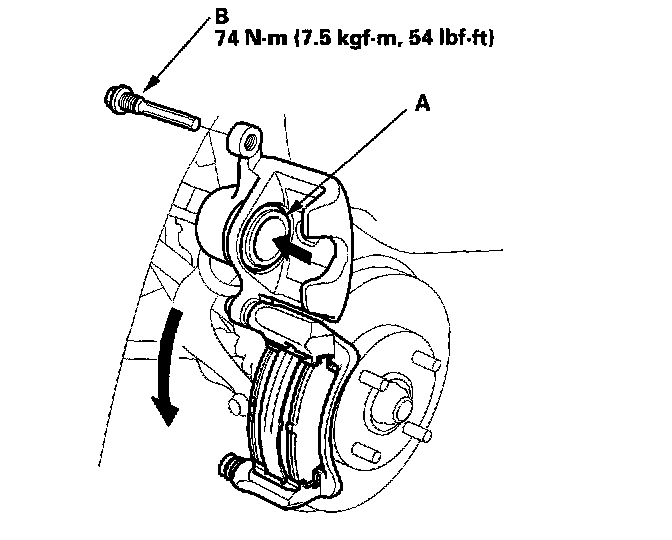 B
74 N·m (7.5 kgf·m, 54 lbf·ft)

A