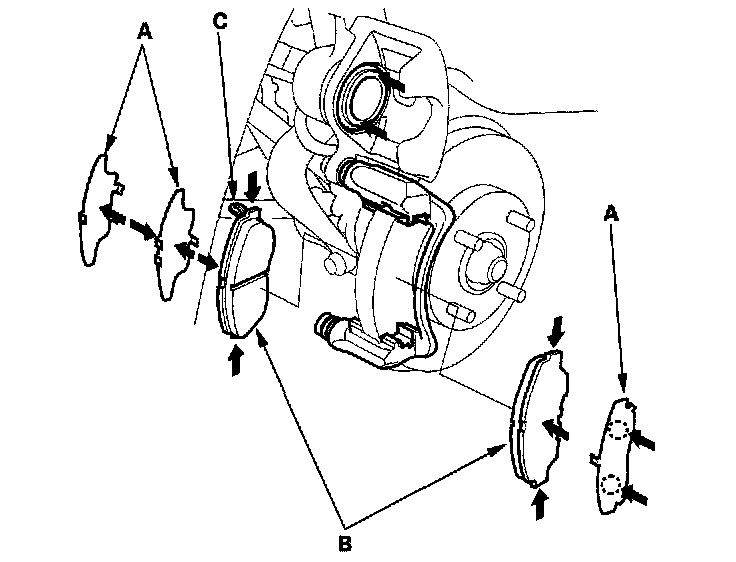 A
C
A
B