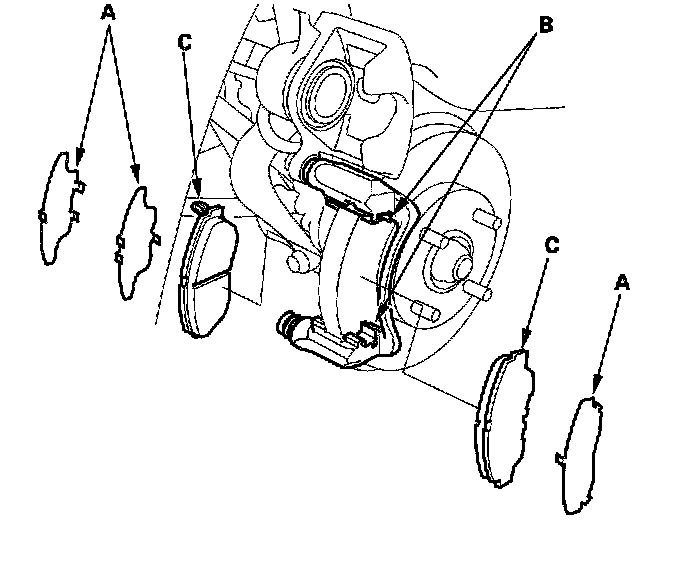 A
C
B
C
A