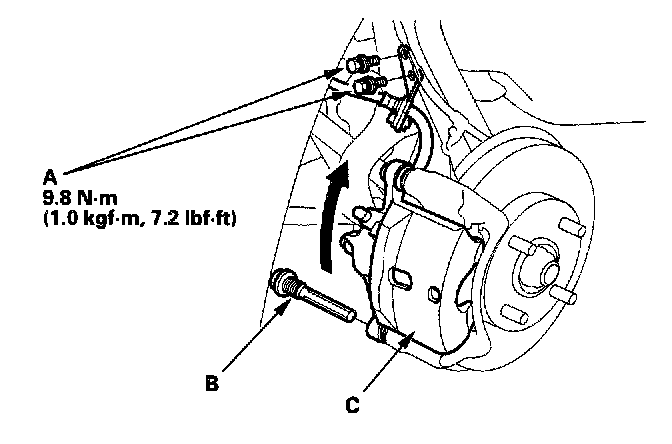 A
9.8 N·m
(1.0 kgf·m, 7.2 lbf·ft)

B

C