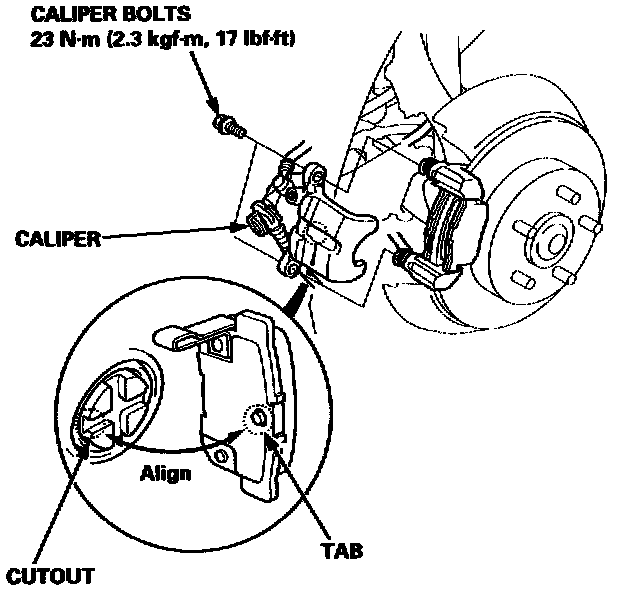 CALIPER BOLTS
23 N·m (2.3 kgf·m, 17 lbf·ft)

CALIPER

Align

TAB

CUTOUT