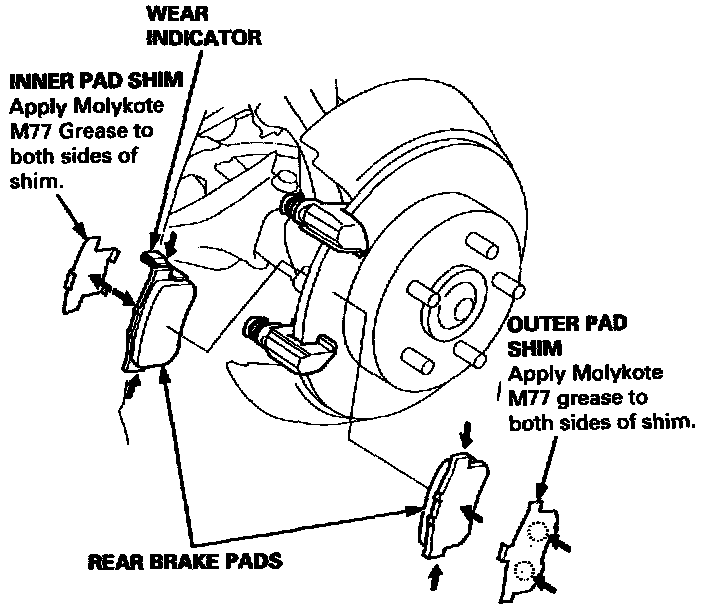 WEAR INDICATOR

INNER PAD SHIM
Apply Molykote M77 Grease to both sides of shim.

OUTER PAD SHIM
Apply Molykote M77 grease to both sides of shim.

REAR BRAKE PADS