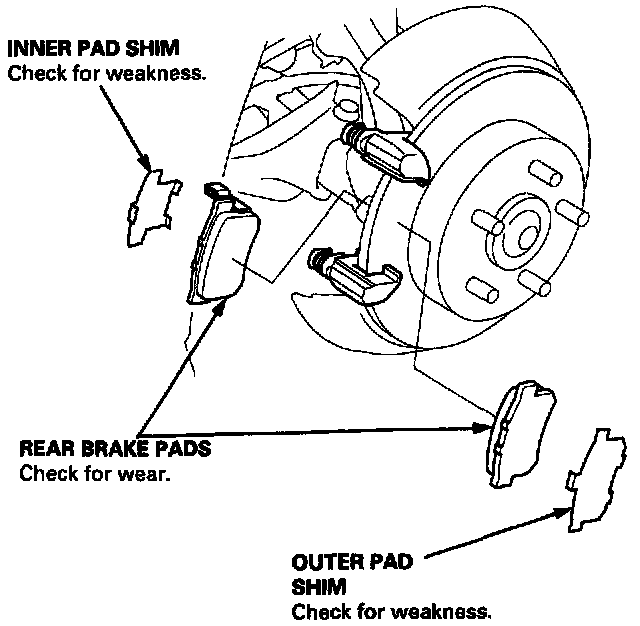 INNER PAD SHIM
Check for weakness.

REAR BRAKE PADS
Check for wear.

OUTER PAD
SHIM
Check for weakness.