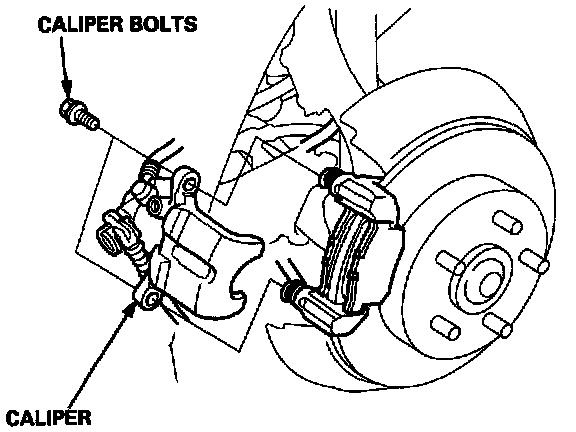 CALIPER BOLTS

CALIPER