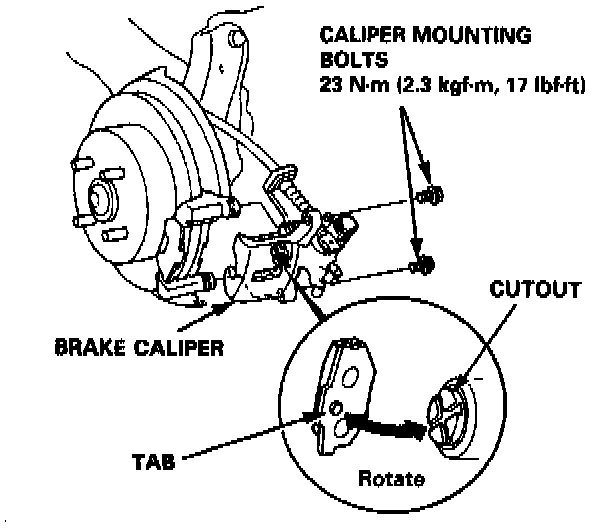 CALIPER MOUNTING BOLTS
23 N·m (2.3 kgf·m, 17 lbf·ft)

CUTOUT

BRAKE CALIPER

TAB

Rotate