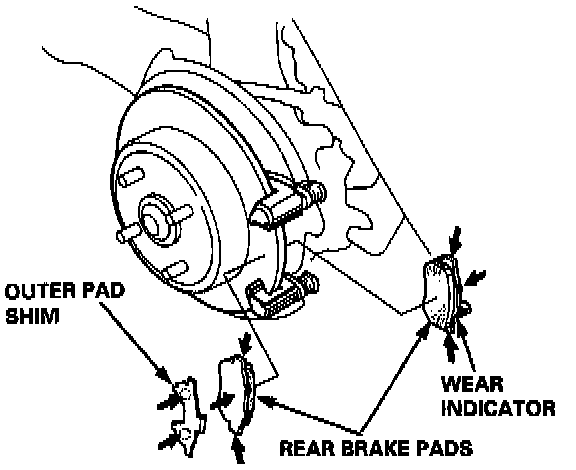 OUTER PAD SHIM

WEAR INDICATOR

REAR BRAKE PADS