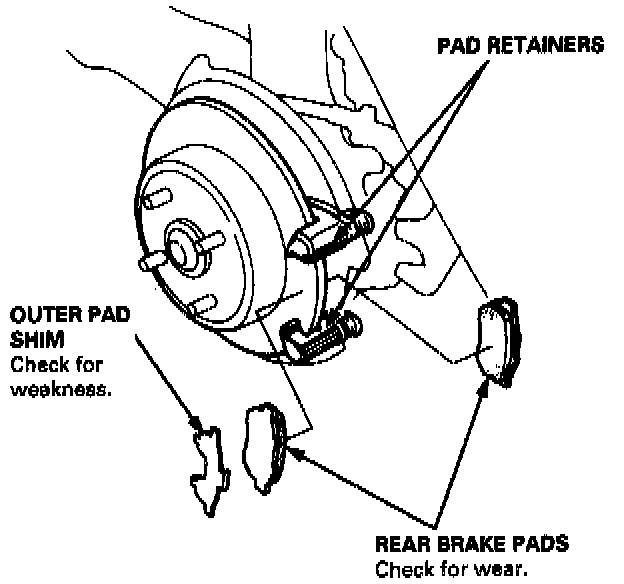 PAD RETAINERS

OUTER PAD SHIM
Check for weakness.

REAR BRAKE PADS
Check for wear.