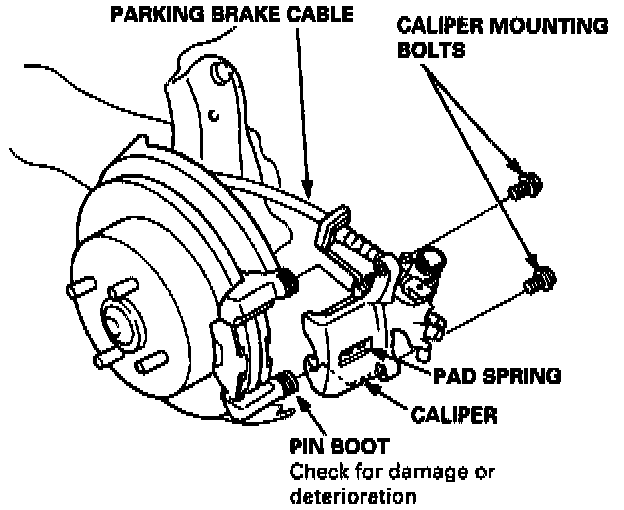 PARKING BRAKE CABLE

CALIPER MOUNTING BOLTS

PAD SPRING

CALIPER

PIN BOOT
Check for damage or deterioration