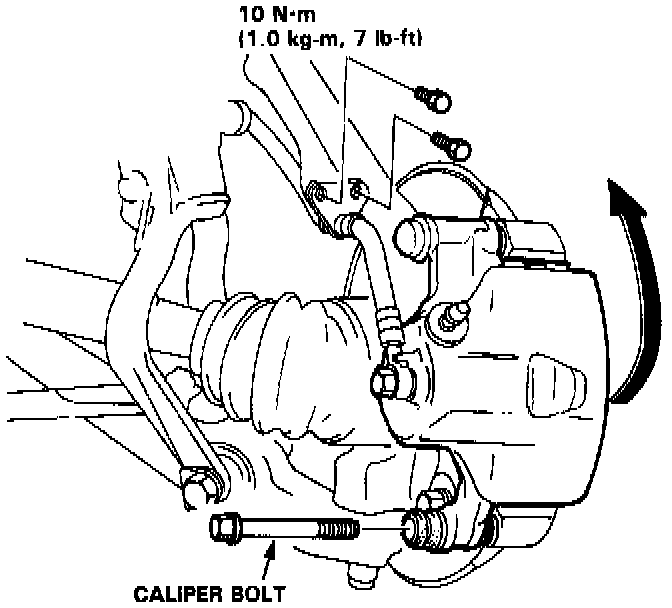 10 N·m
(1.0 kg-m, 7 lb-ft)

CALIPER BOLT