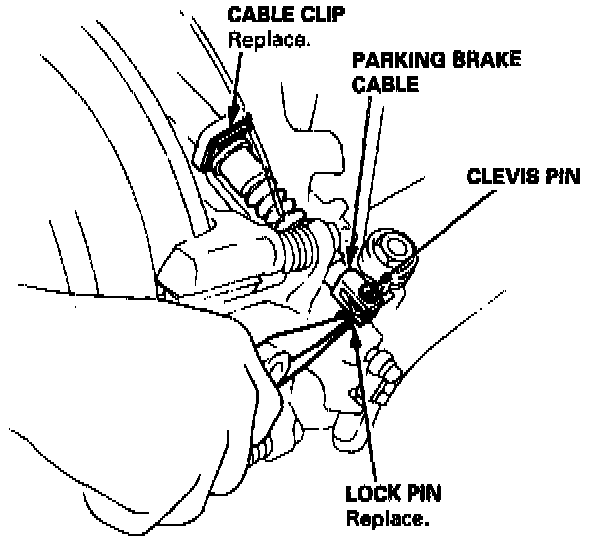 CABLE CLIP
Replace.

PARKING BRAKE
CABLE

CLEVIS PIN

LOCK PIN
Replace.