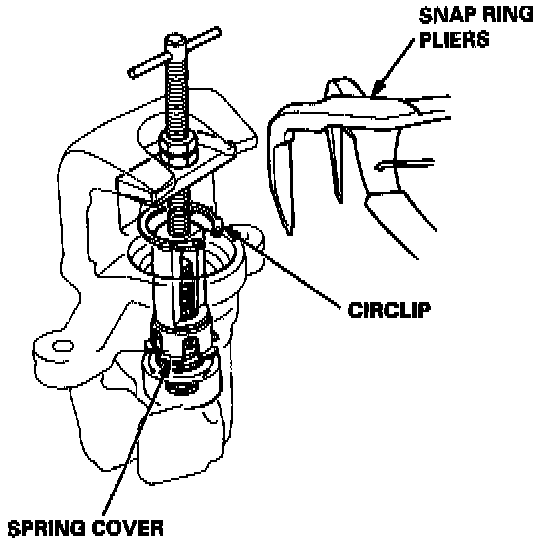 SNAP RING PLIERS

CIRCLIP

SPRING COVER