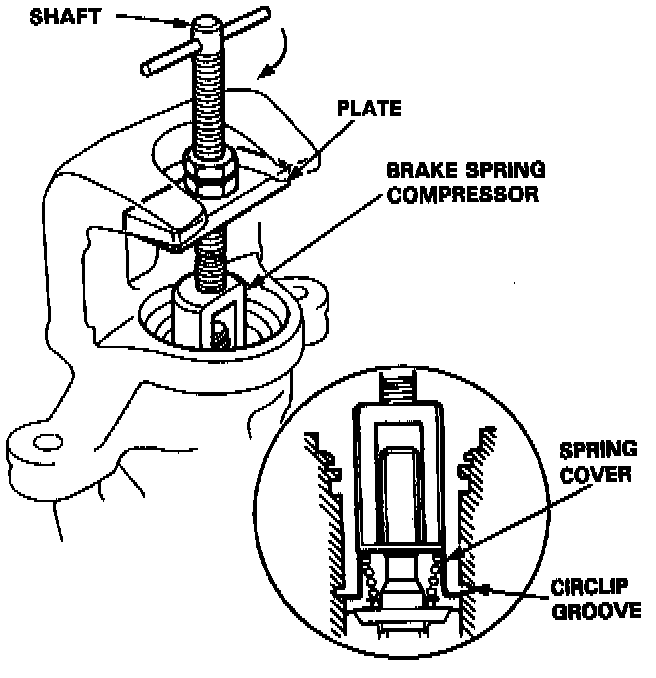 SHAFT

PLATE

BRAKE SPRING COMPRESSOR

SPRING COVER

CIRCLIP GROOVE