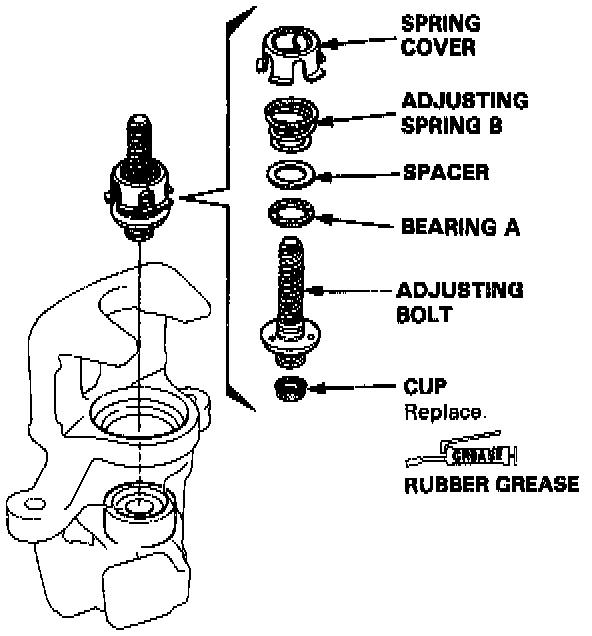 SPRING COVER

ADJUSTING SPRING B

SPACER

BEARING A

ADJUSTING BOLT

CUP
Replace.

GREASE

RUBBER GREASE