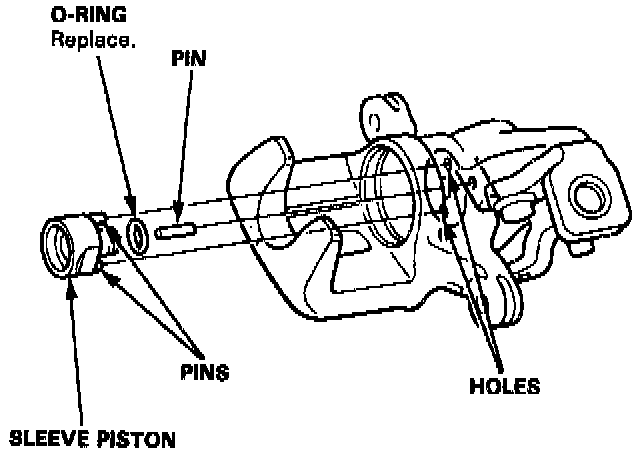 O-RING
Replace.

PIN

PINS

HOLES

SLEEVE PISTON