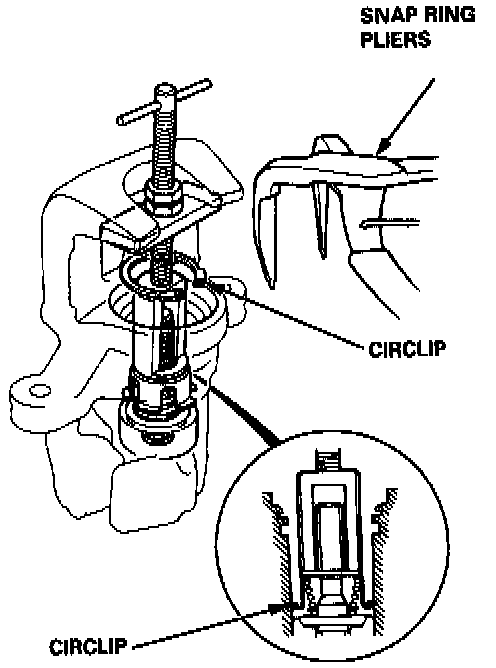 SNAP RING PLIERS

CIRCLIP

CIRCLIP