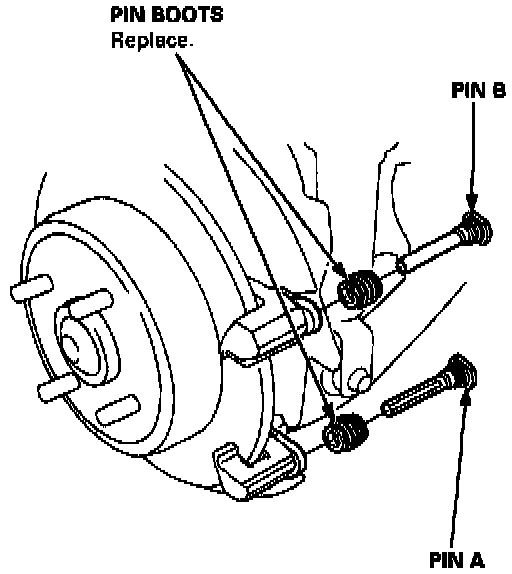 PIN BOOTS
Replace.

PIN B

PIN A