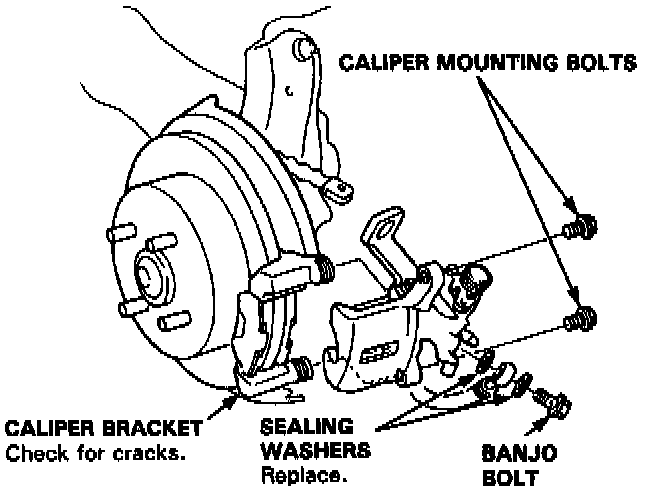 CALIPER MOUNTING BOLTS

CALIPER BRACKET
Check for cracks.

SEALING
WASHERS
Replace.

BANJO
BOLT