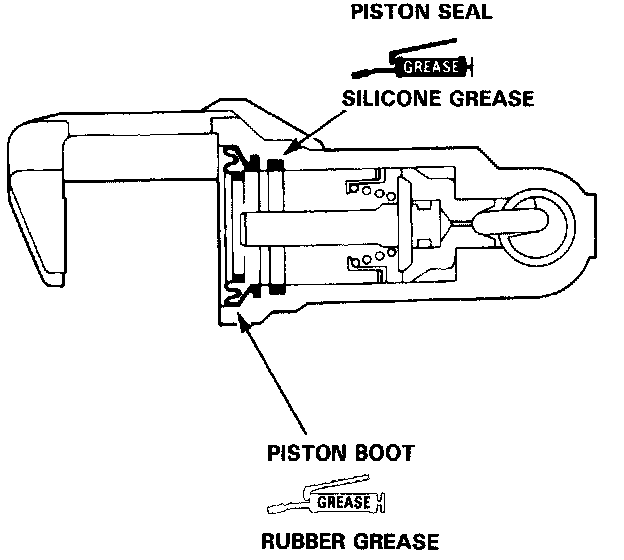 PISTON SEAL

GREASE

SILICONE GREASE

PISTON BOOT

GREASE

RUBBER GREASE