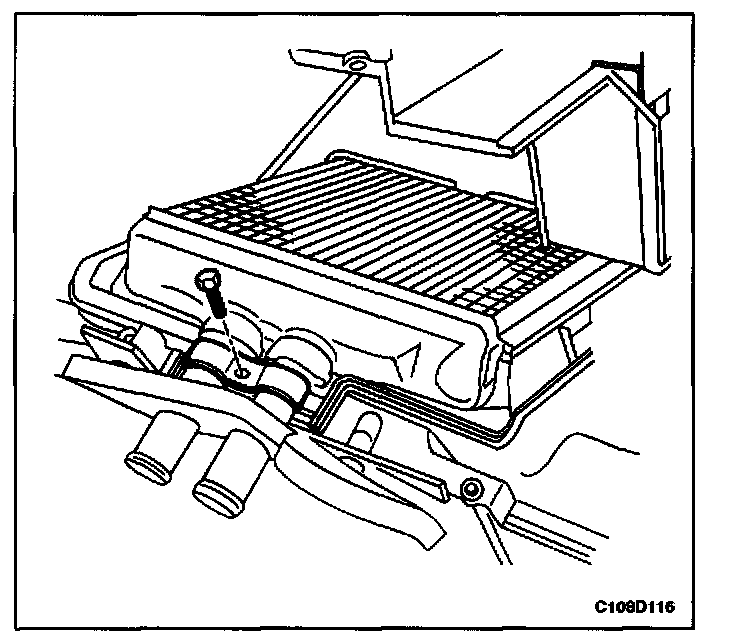 C109D116