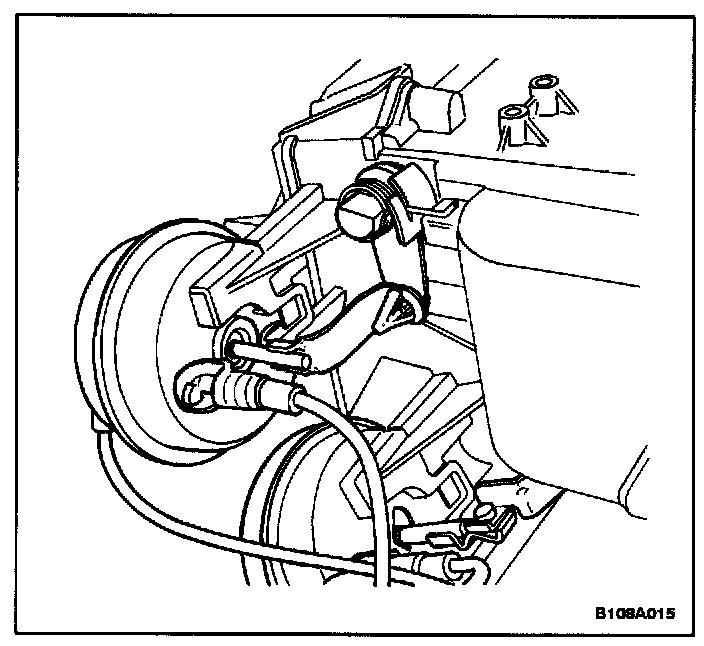 B108A015