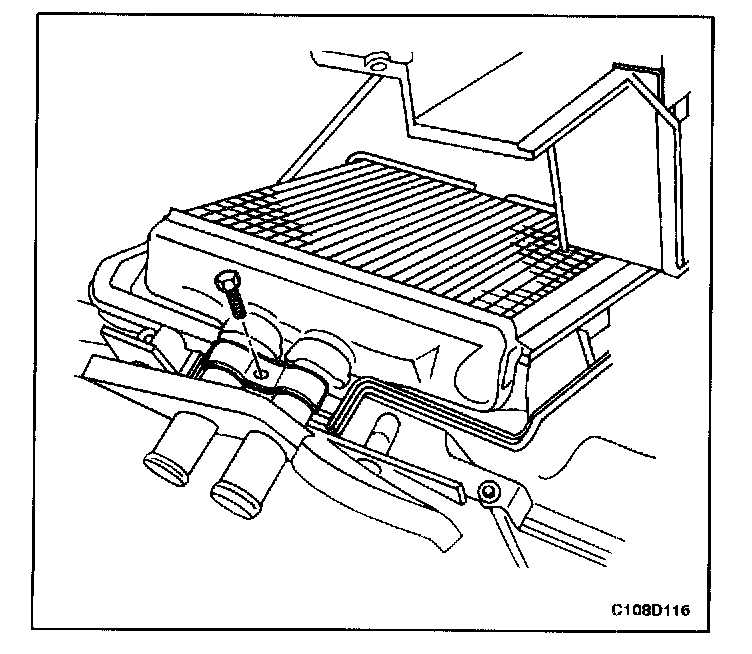 C108D116