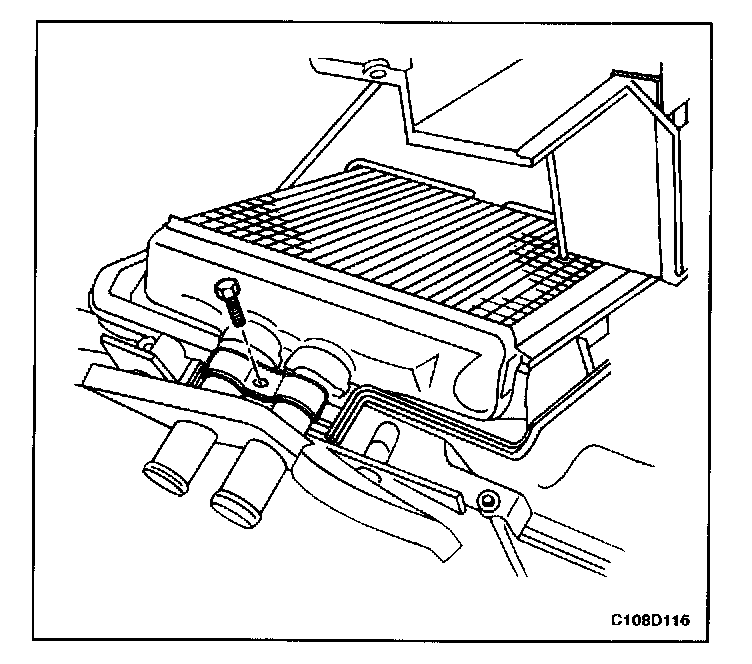 C108D116