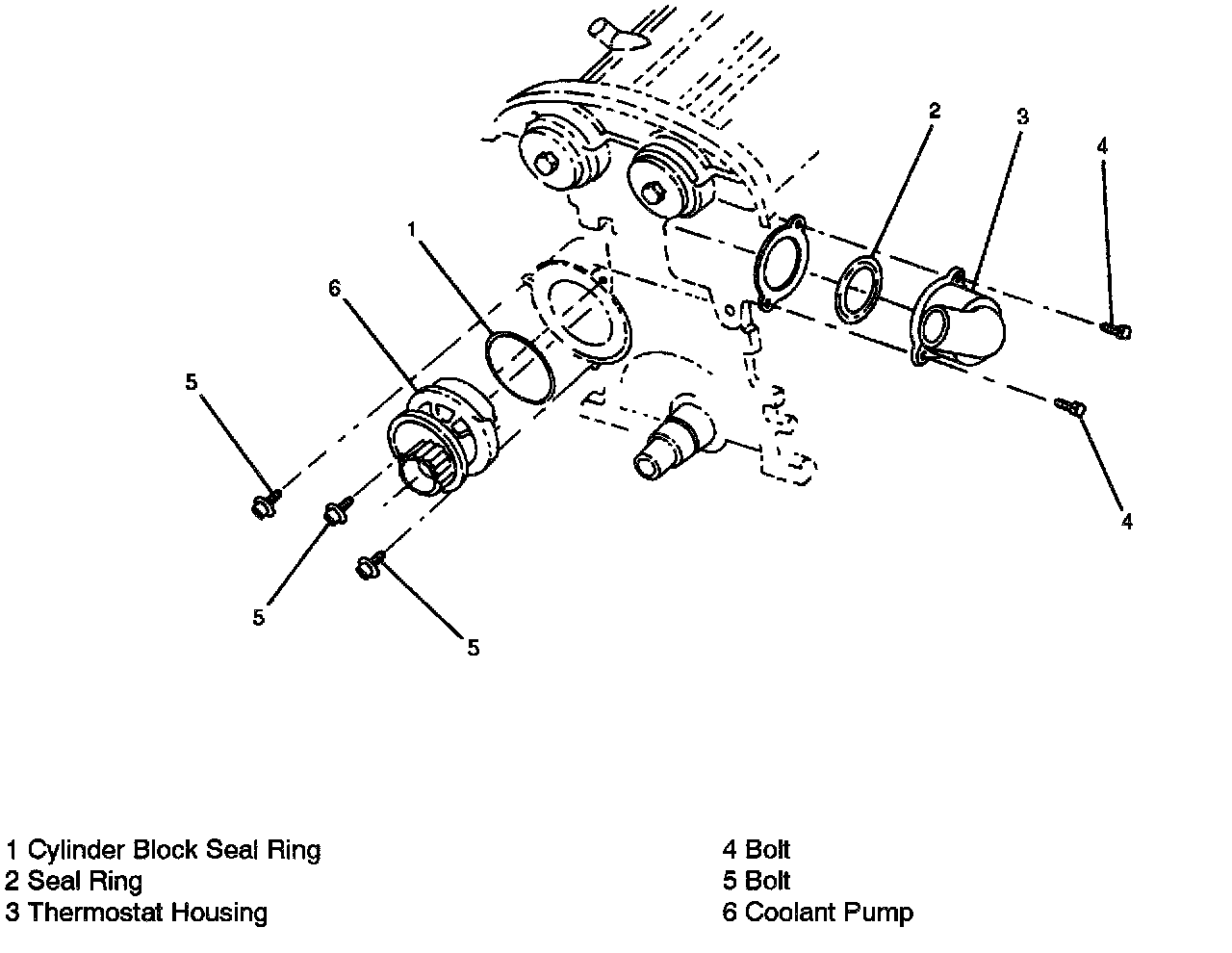 2
3
4
1
6
5
4
5
5

1 Cylinder Block Seal Ring
2 Seal Ring
3 Thermostat Housing

4 Bolt
5 Bolt
6 Coolant Pump