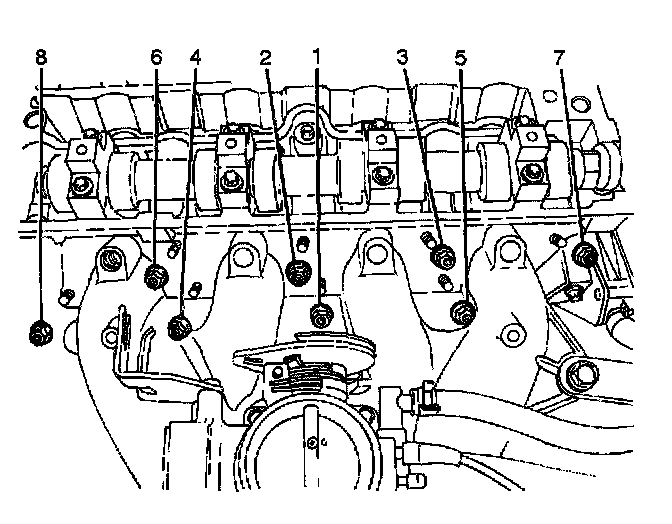 8
6
4
2
1
3
5
7