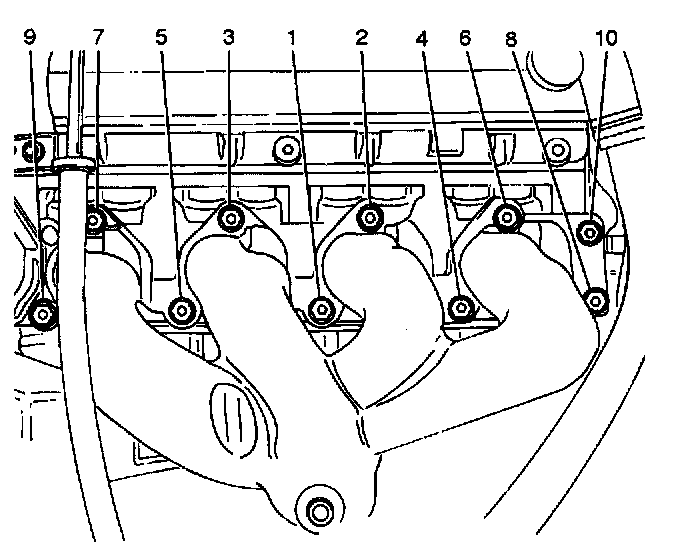 9 7 5 3 1 2 4 6 8 10