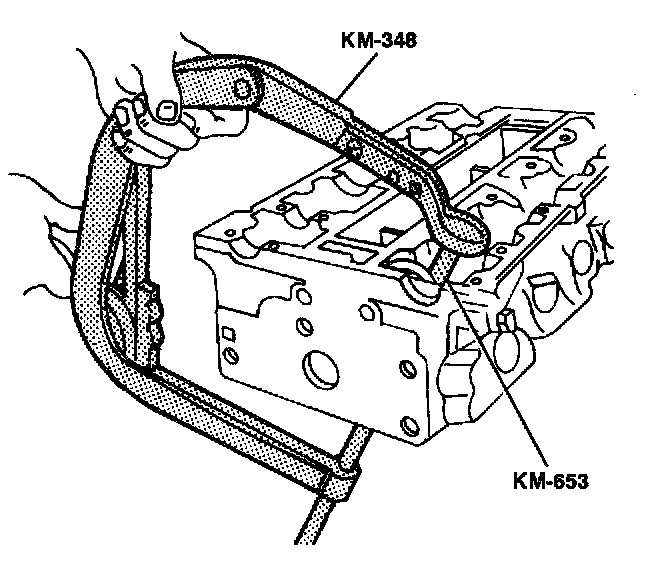 KM-348

KM-653