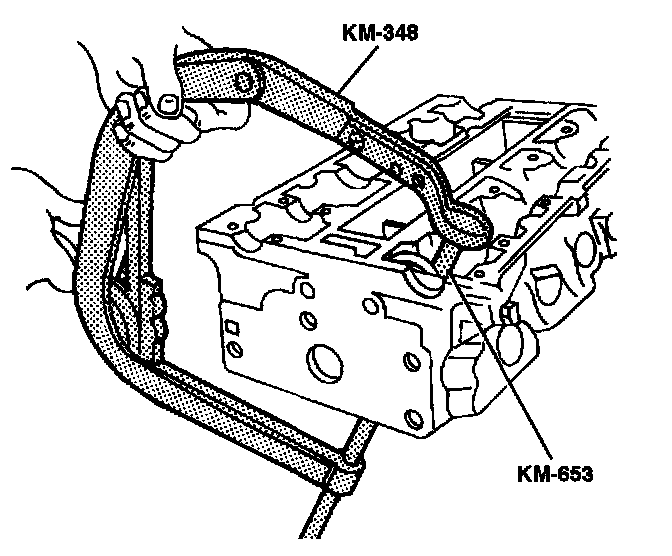 KM-348

KM-653