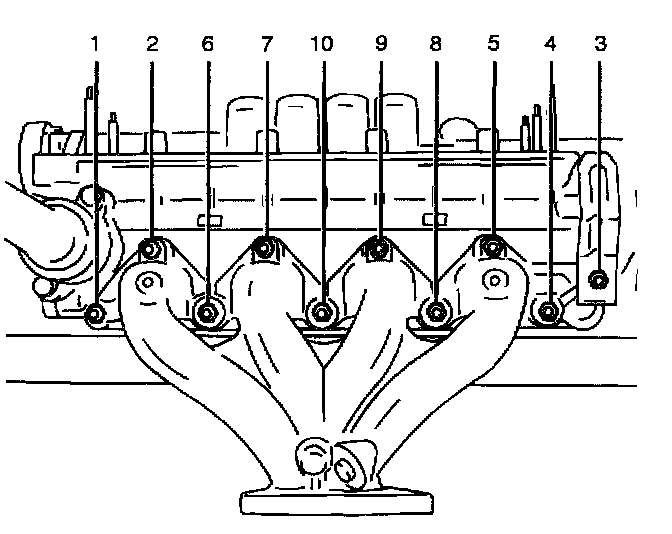 1 2 6 7 10 9 8 5 4 3