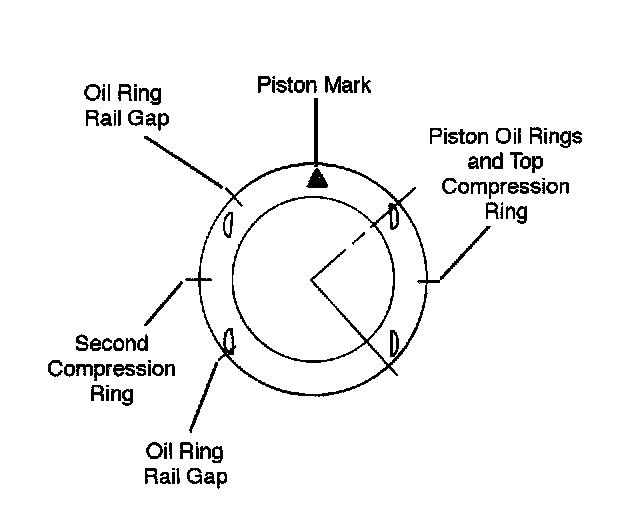 Oil Ring
Rail Gap

Piston Mark

Piston Oil Rings
and Top
Compression
Ring

Second
Compression
Ring

Oil Ring
Rail Gap