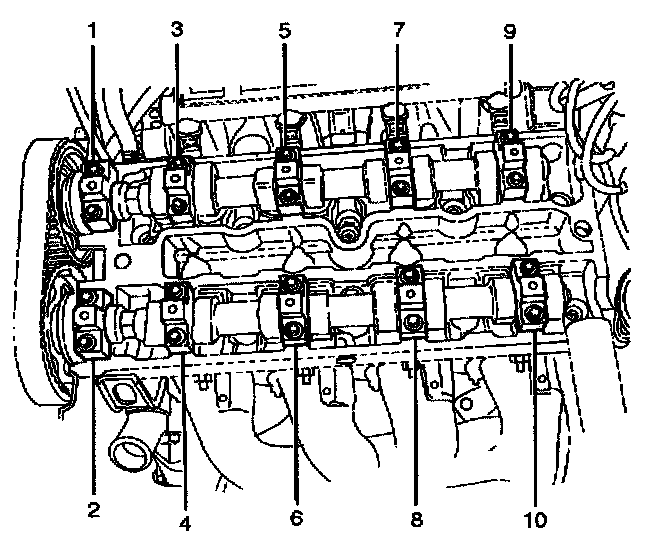 1
3
5
7
9
2
4
6
8
10