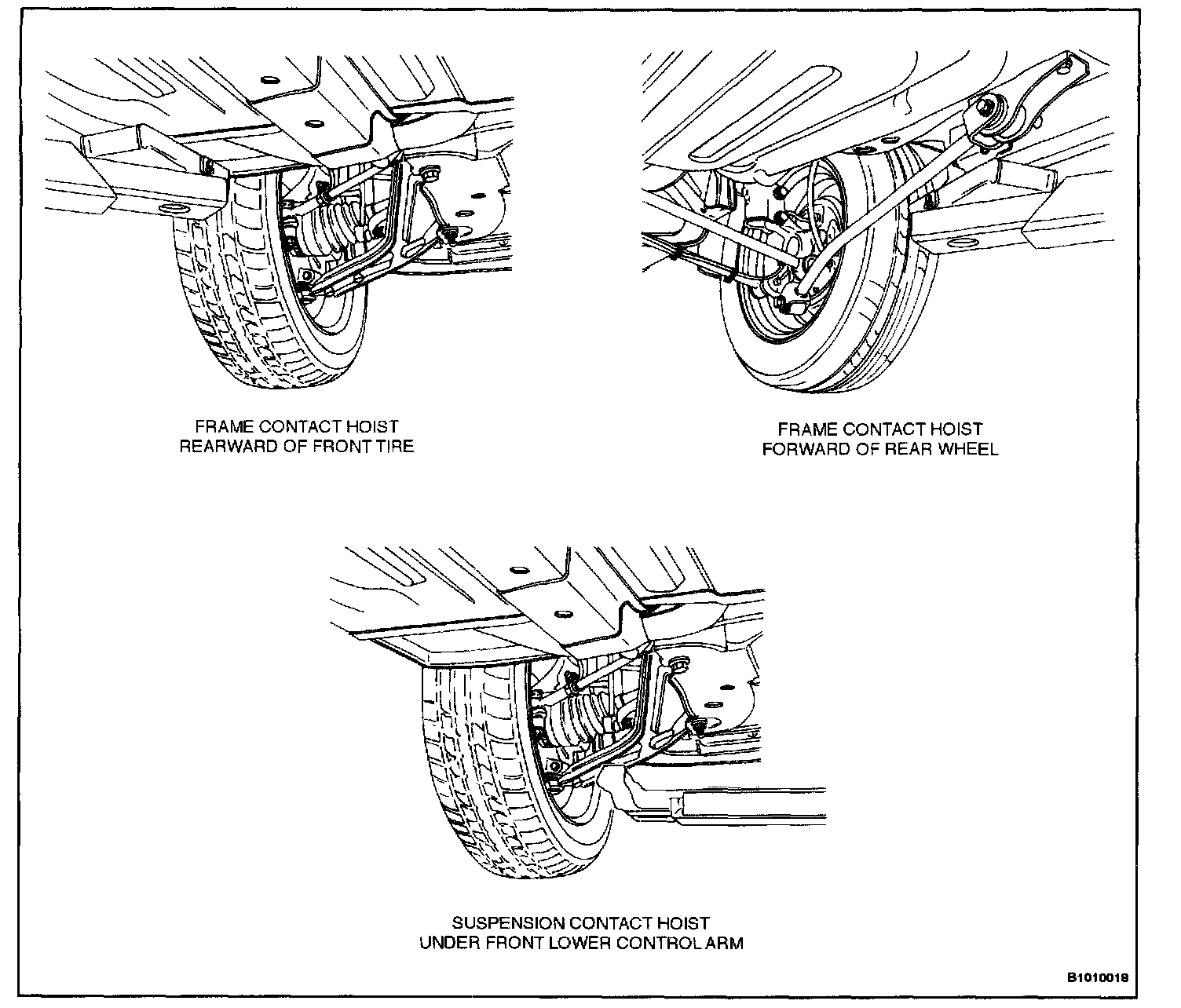 FRAME CONTACT HOIST
REARWARD OF FRONT TIRE

FRAME CONTACT HOIST
FORWARD OF REAR WHEEL

SUSPENSION CONTACT HOIST
UNDER FRONT LOWER CONTROL ARM

B1010018