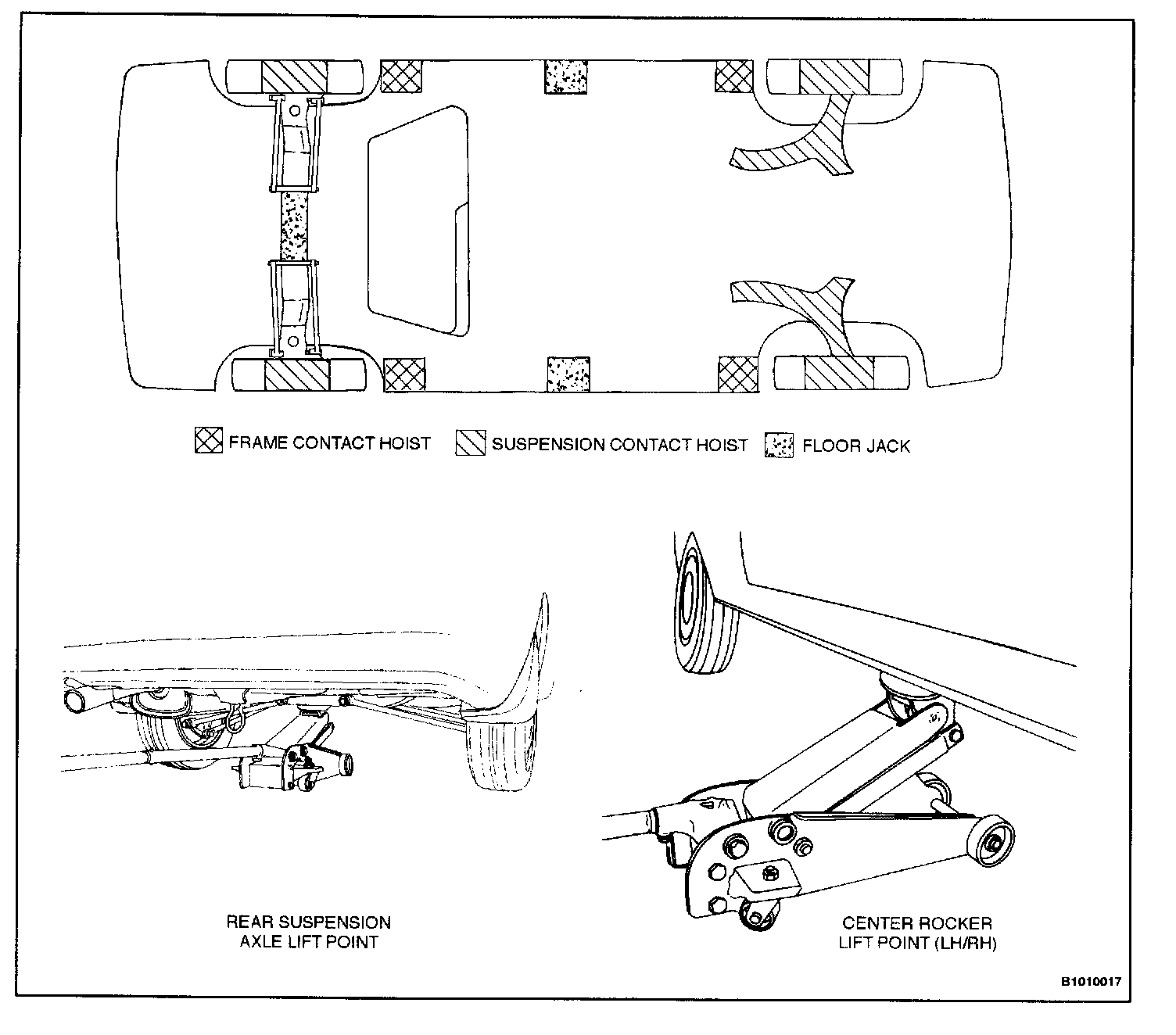 FRAME CONTACT HOIST
SUSPENSION CONTACT HOIST
FLOOR JACK

REAR SUSPENSION
AXLE LIFT POINT

CENTER ROCKER
LIFT POINT (LH/RH)

B1010017