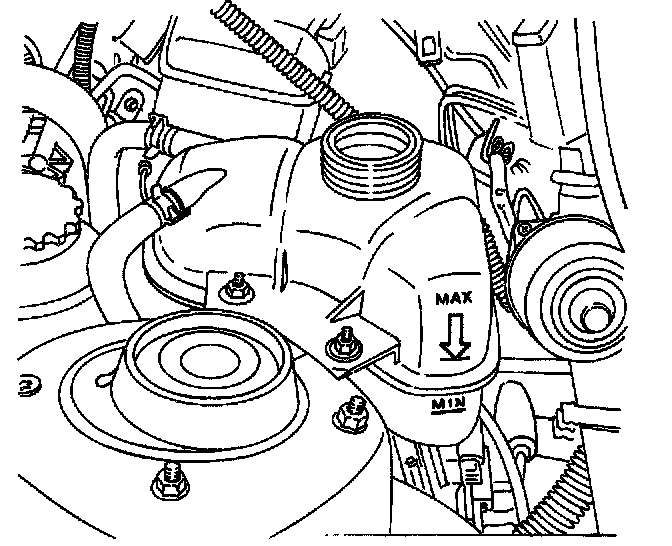 MAX
MIN