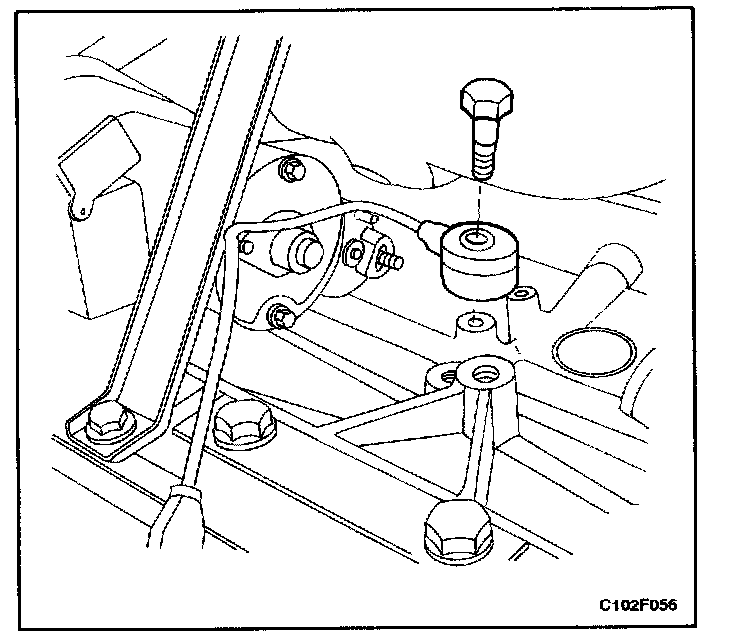 C102F056