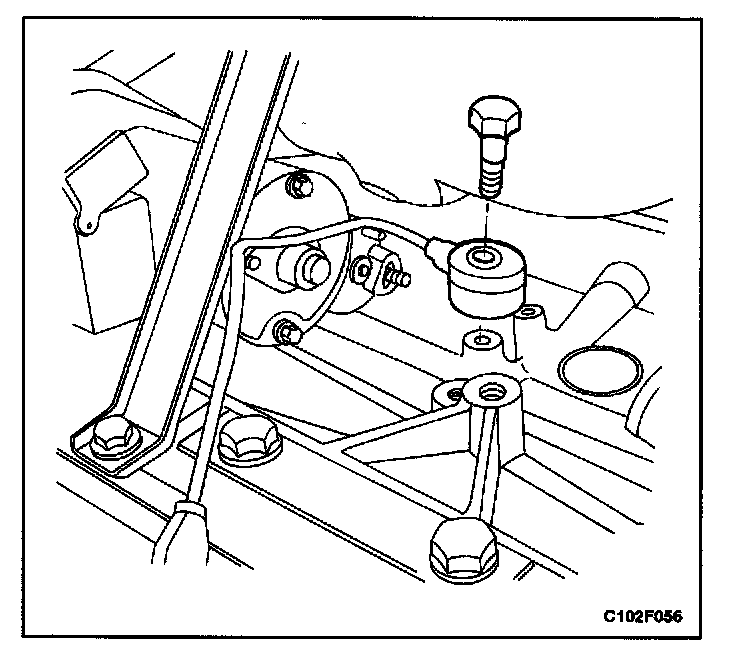 C102F056