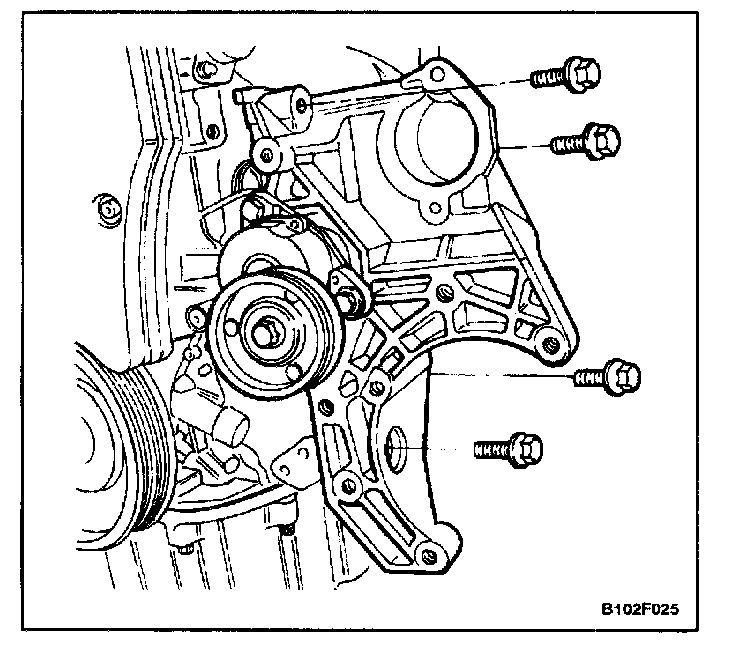 B102F025