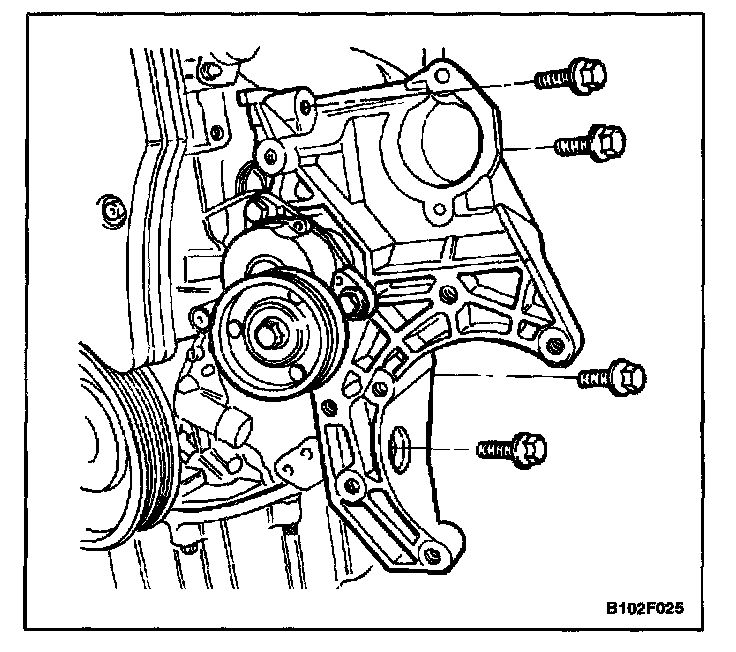 B102F025